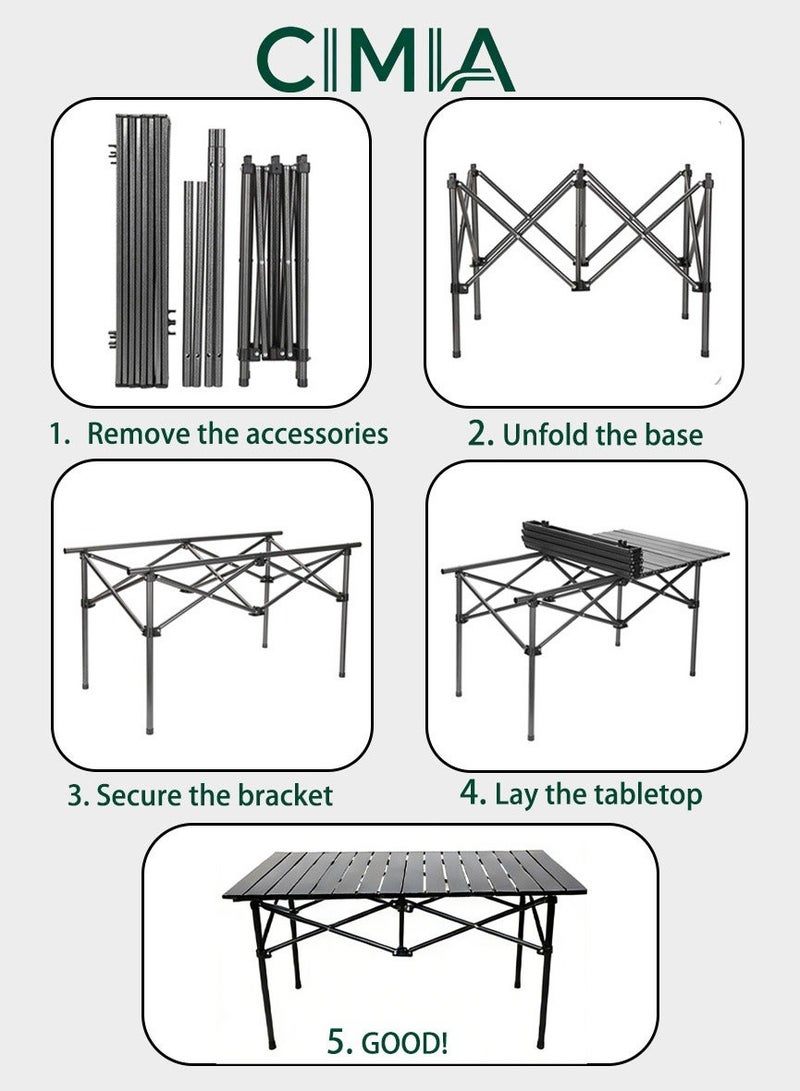 CIMIA

1. Remove the accessories

2. Unfold the base

3. Secure the bracket

4. Lay the tabletop

5. GOOD!